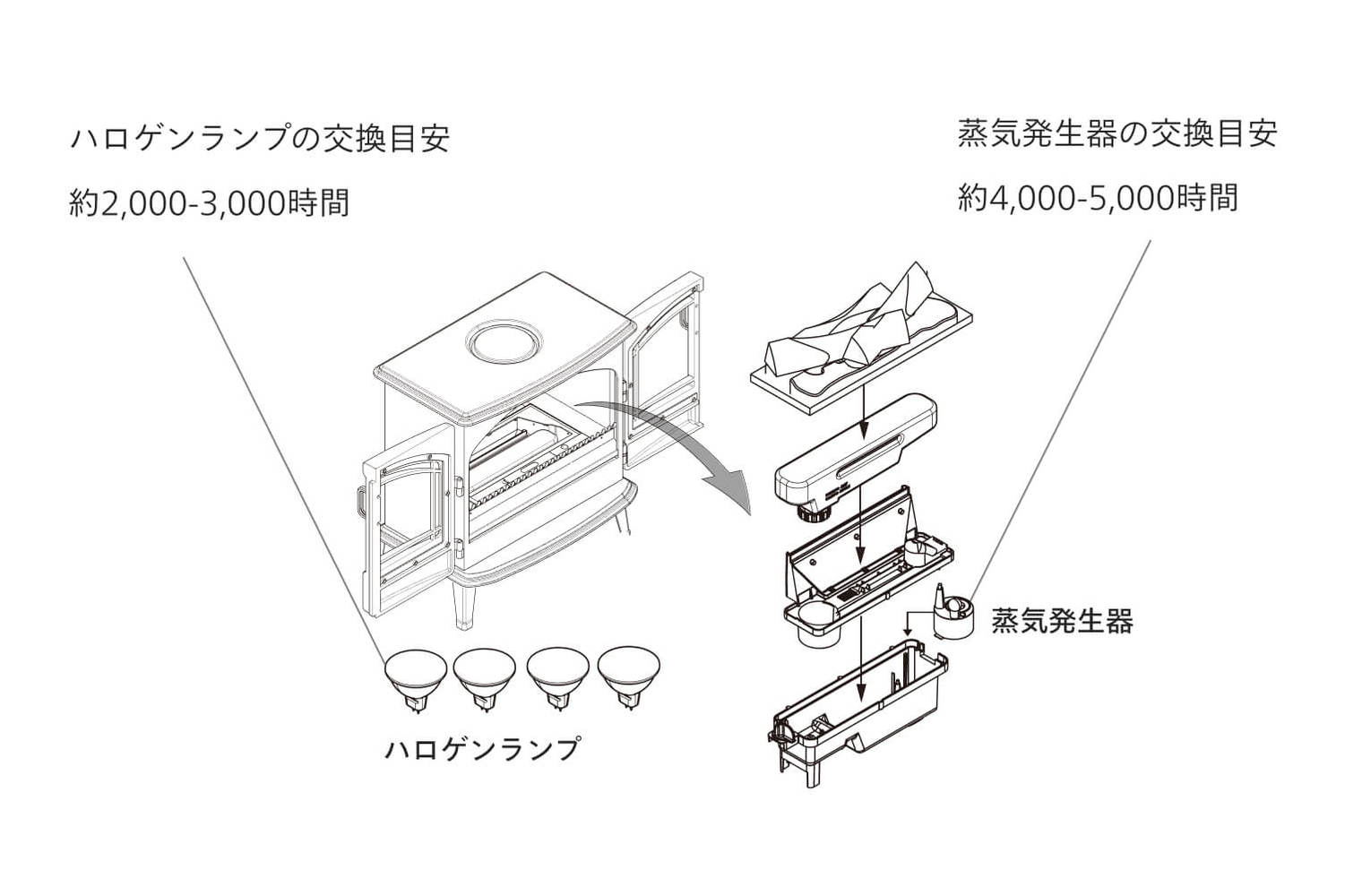 ハロゲンランプの交換目安

約2,000-3,000時間

蒸気発生器の交換目安

約4,000-5,000時間

蒸気発生器

ハロゲンランプ